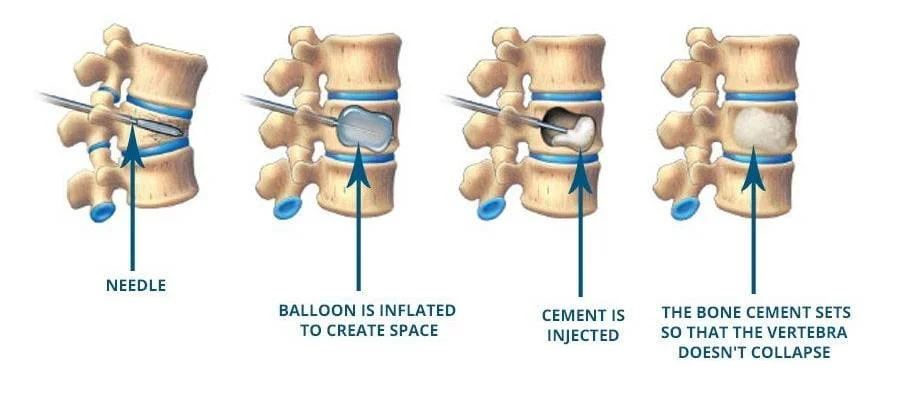 NEEDLE

BALLOON IS INFLATED TO CREATE SPACE

CEMENT IS INJECTED

THE BONE CEMENT SETS SO THAT THE VERTEBRA DOESN'T COLLAPSE